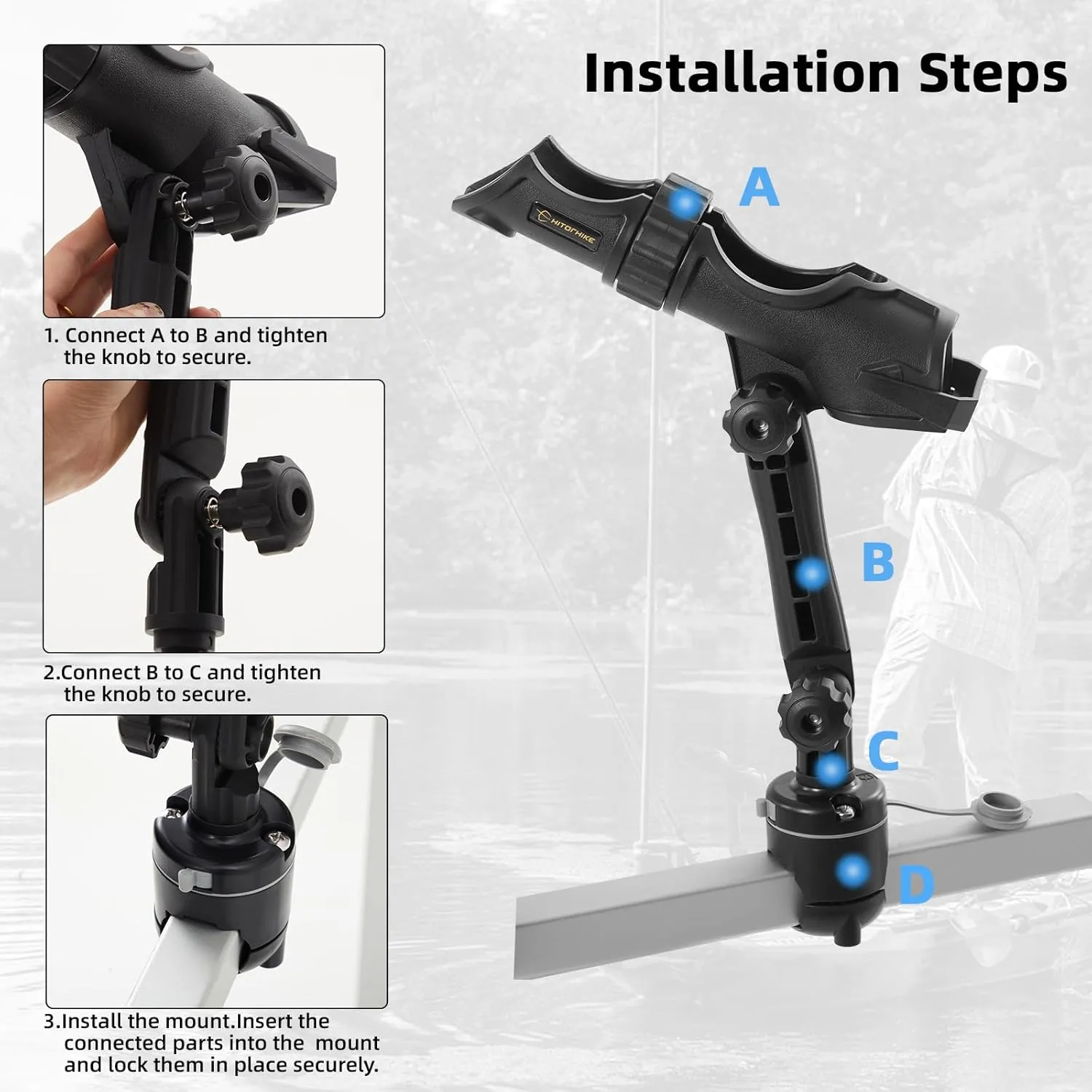 Installation Steps

1. Connect A to B and tighten the knob to secure.

2.Connect B to C and tighten the knob to secure.

3.Install the mount.Insert the connected parts into the mount and lock them in place securely.

HITORHIKE

A

B

C

D