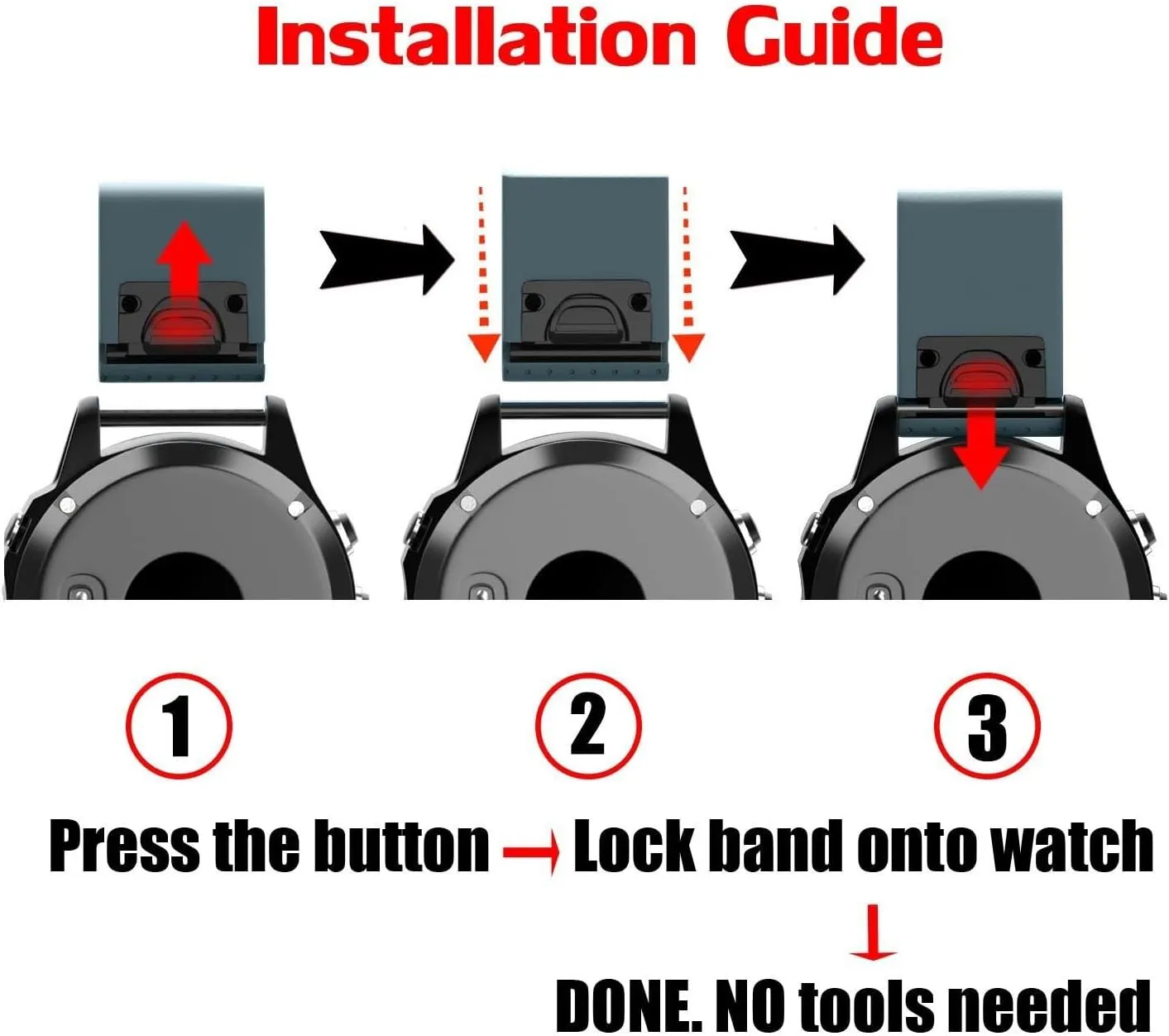 Installation Guide

1

2

3

Press the button → Lock band onto watch

↓

DONE. NO tools needed