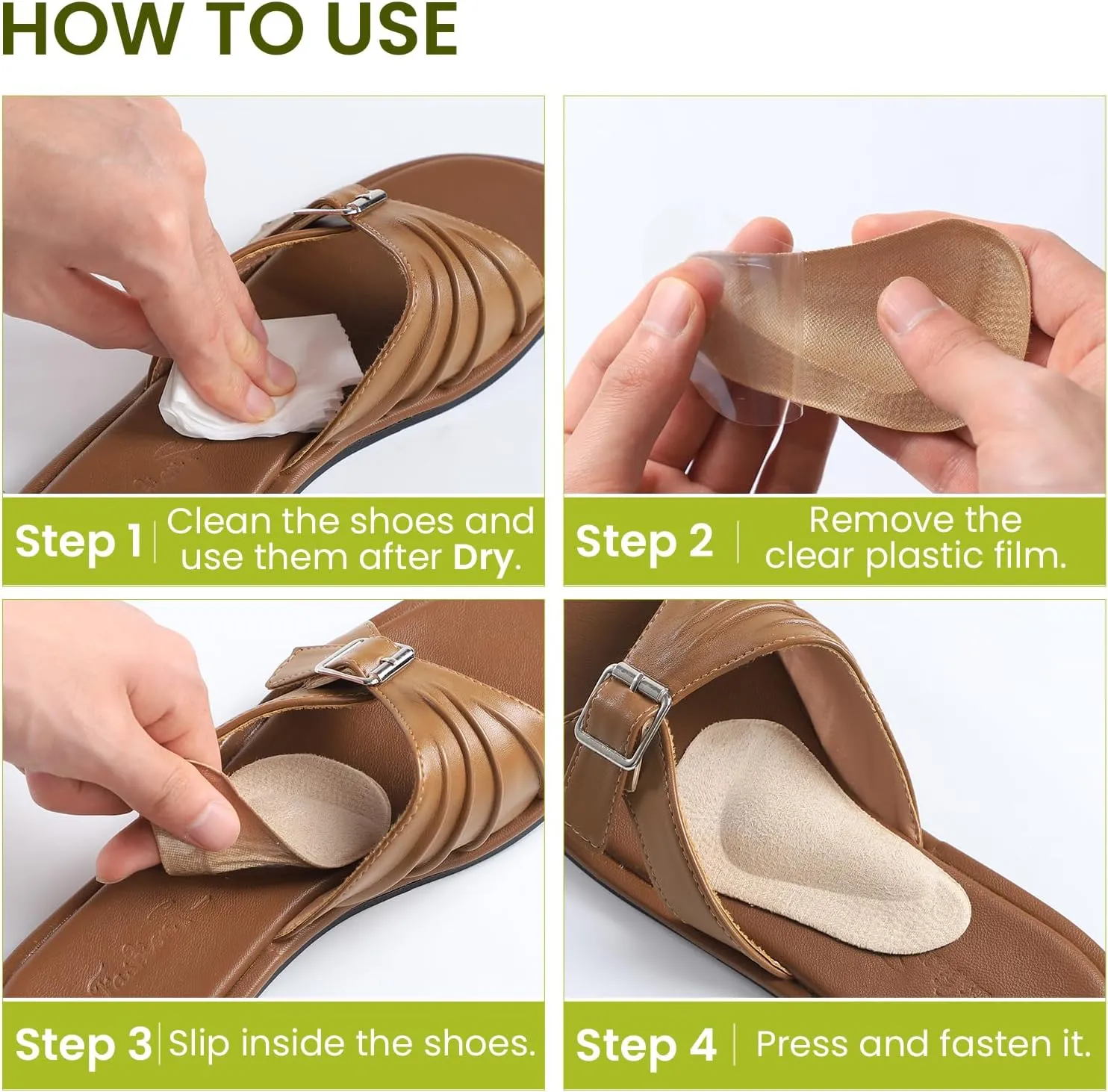 HOW TO USE

Step 1 | Clean the shoes and use them after Dry.

Step 2 | Remove the clear plastic film.

Step 3 | Slip inside the shoes.

Step 4 | Press and fasten it.